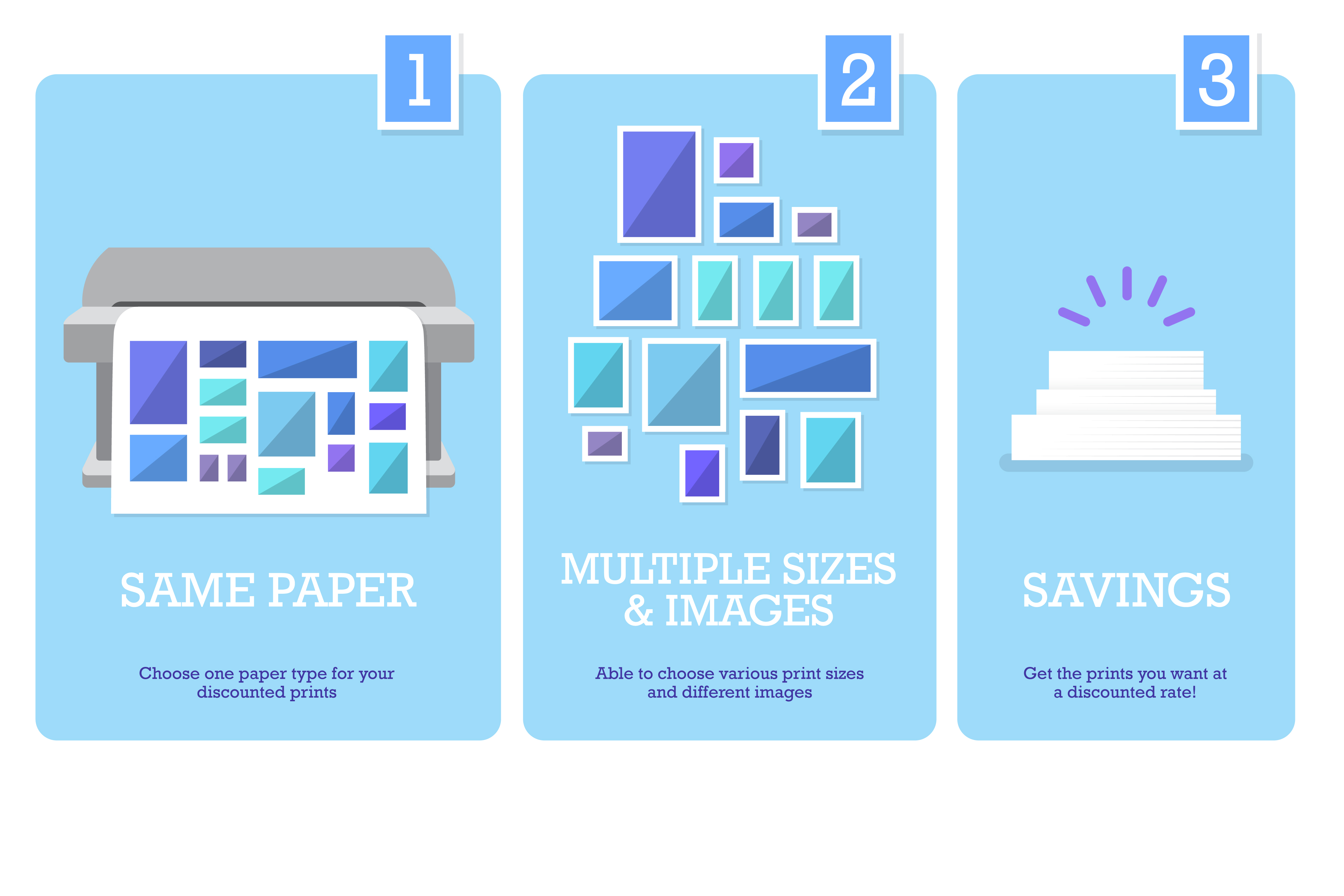 1

SAME PAPER

Choose one paper type for your discounted prints

2

MULTIPLE SIZES & IMAGES

Able to choose various print sizes and different images

3

SAVINGS

Get the prints you want at a discounted rate!